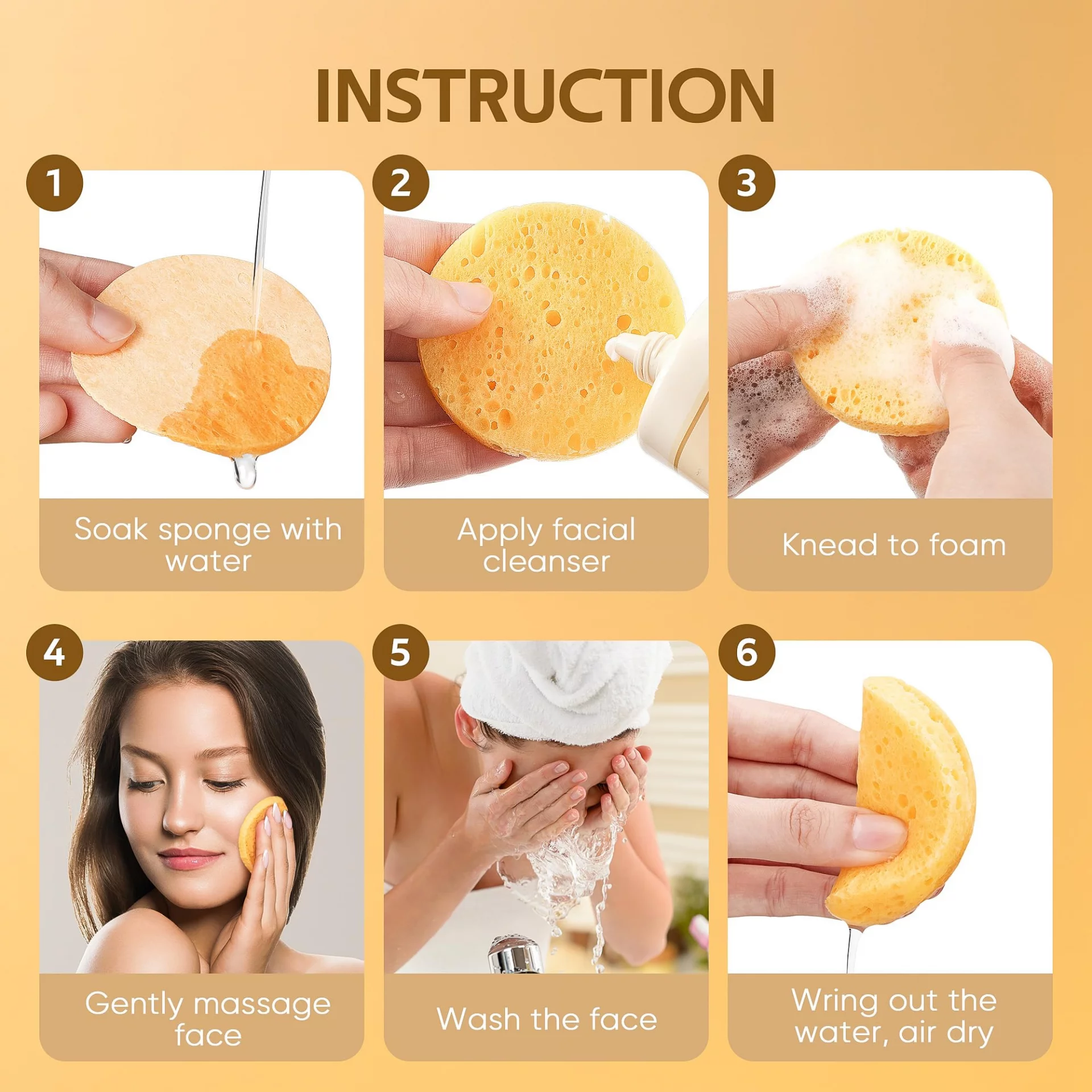 INSTRUCTION

1

Soak sponge with water

2

Apply facial cleanser

3

Knead to foam

4

Gently massage face

5

Wash the face

6

Wring out the water, air dry