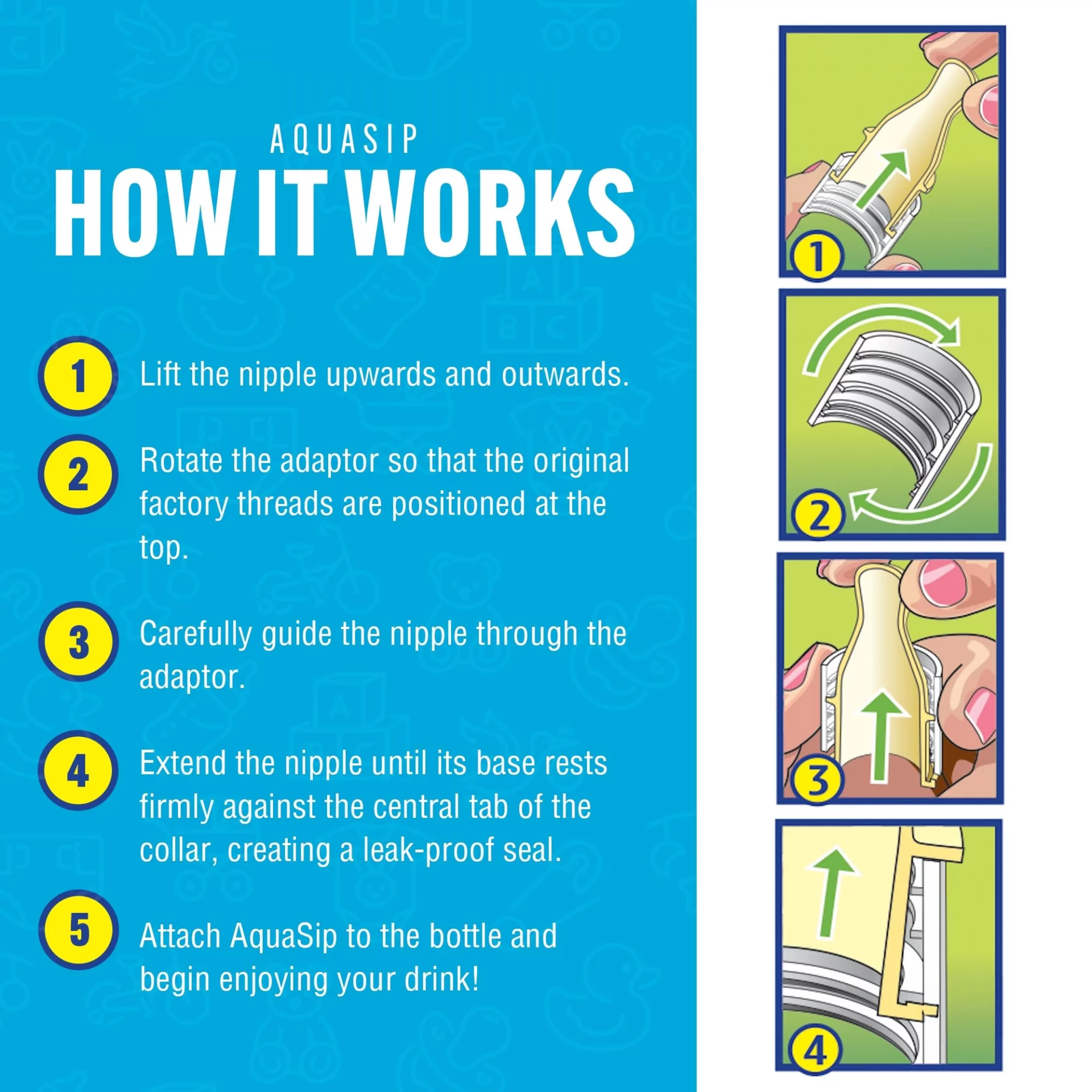 AQUASIP
HOW IT WORKS

1 Lift the nipple upwards and outwards.

2 Rotate the adaptor so that the original factory threads are positioned at the top.

3 Carefully guide the nipple through the adaptor.

4 Extend the nipple until its base rests firmly against the central tab of the collar, creating a leak-proof seal.

5 Attach AquaSip to the bottle and begin enjoying your drink!

1

2

3

4