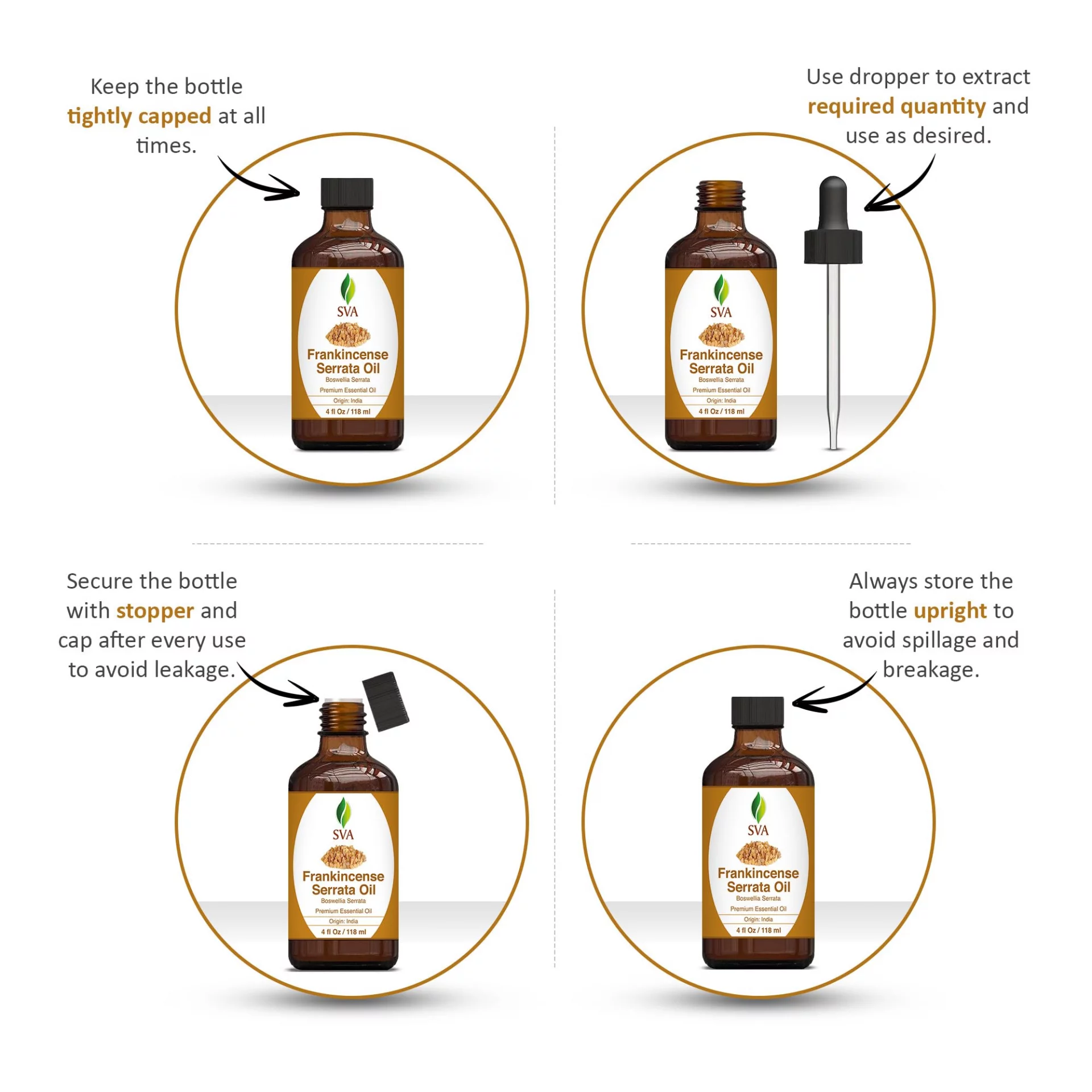 Keep the bottle tightly capped at all times.

SVA
Frankincense Serrata Oil
Boswellia Serrata
Premium Essential Oil
Origin: India
4 fl Oz / 118 ml

Use dropper to extract required quantity and use as desired.

SVA
Frankincense Serrata Oil
Boswellia Serrata
Premium Essential Oil
Origin: India
4 fl Oz / 118 ml

Secure the bottle with stopper and cap after every use to avoid leakage.

SVA
Frankincense Serrata Oil
Boswellia Serrata
Premium Essential Oil
Origin: India
4 fl Oz / 118 ml

Always store the bottle upright to avoid spillage and breakage.

SVA
Frankincense Serrata Oil
Boswellia Serrata
Premium Essential Oil
Origin: India
4 fl Oz / 118 ml