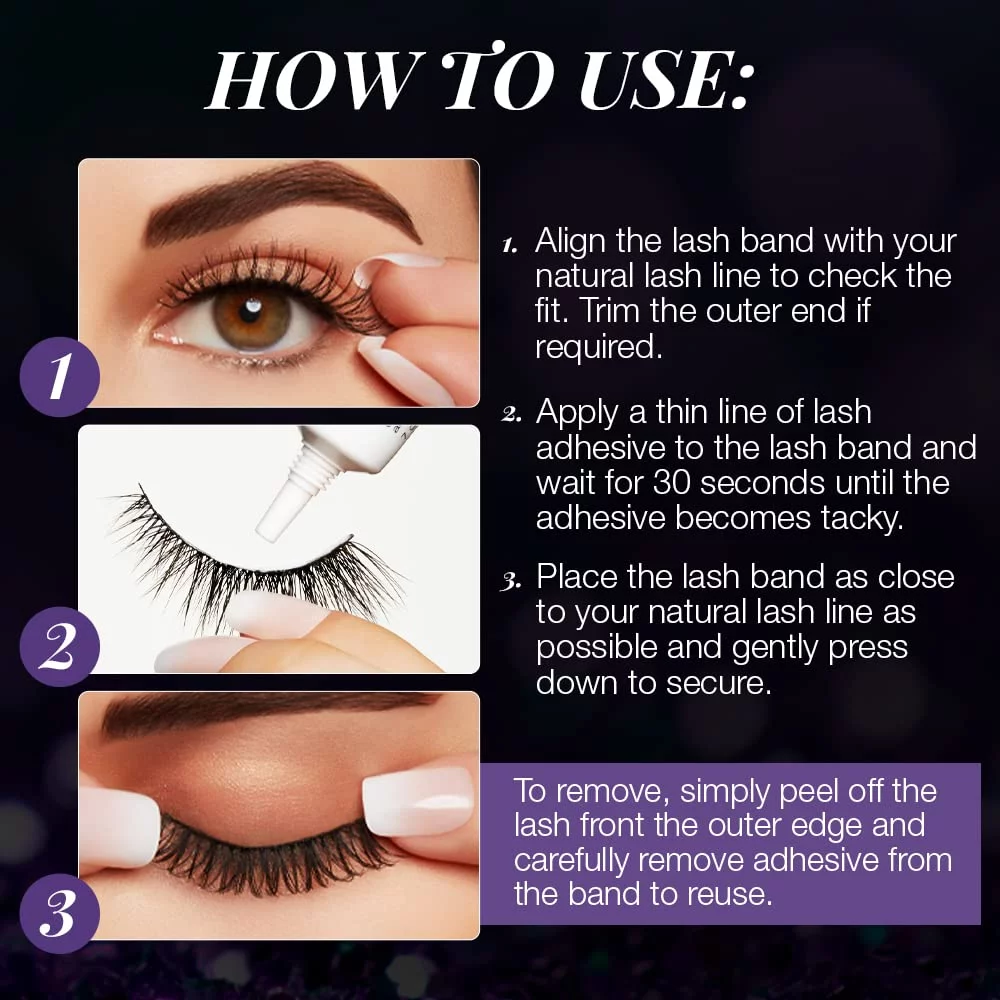 HOW TO USE:

1

2

3

1. Align the lash band with your natural lash line to check the fit. Trim the outer end if required.

2. Apply a thin line of lash adhesive to the lash band and wait for 30 seconds until the adhesive becomes tacky.

3. Place the lash band as close to your natural lash line as possible and gently press down to secure.

To remove, simply peel off the lash front the outer edge and carefully remove adhesive from the band to reuse.