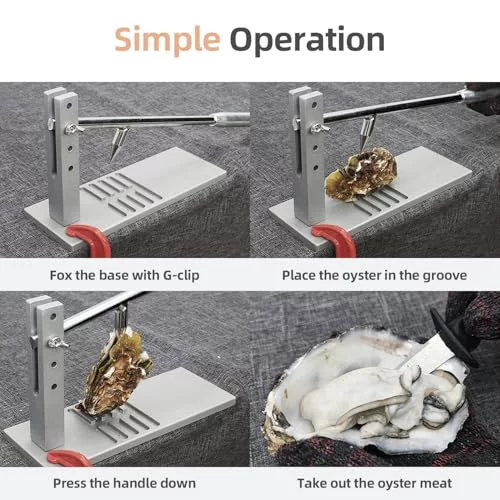 Simple Operation

Fox the base with G-clip

Place the oyster in the groove

Press the handle down

Take out the oyster meat