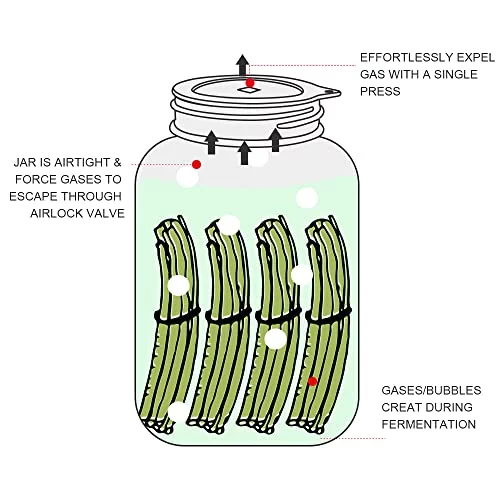 EFFORTLESSLY EXPEL GAS WITH A SINGLE PRESS

JAR IS AIRTIGHT & FORCE GASES TO ESCAPE THROUGH AIRLOCK VALVE

GASES/BUBBLES CREAT DURING FERMENTATION