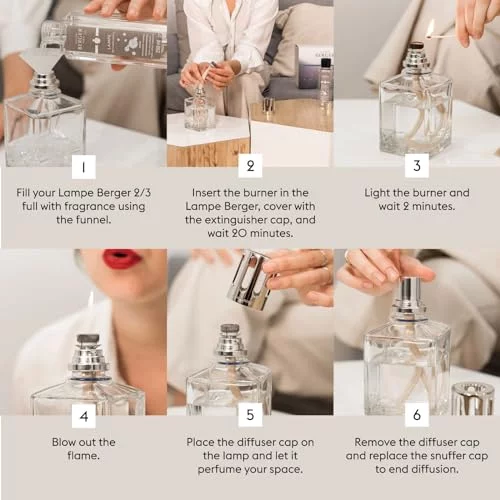 1

Fill your Lampe Berger 2/3 full with fragrance using the funnel.

2

Insert the burner in the Lampe Berger, cover with the extinguisher cap, and wait 20 minutes.

3

Light the burner and wait 2 minutes.

4

Blow out the flame.

5

Place the diffuser cap on the lamp and let it perfume your space.

6

Remove the diffuser cap and replace the snuffer cap to end diffusion.