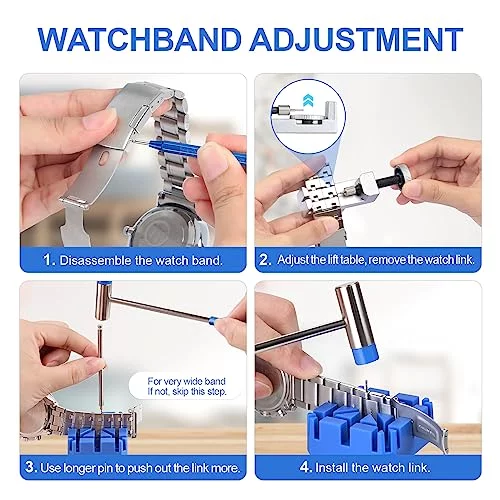 WATCHBAND ADJUSTMENT

1. Disassemble the watch band.

2. Adjust the lift table, remove the watch link.

For very wide band
If not, skip this step.

3. Use longer pin to push out the link more.

4. Install the watch link.