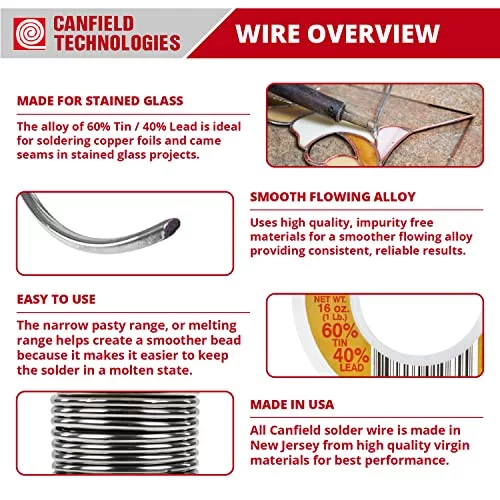 CANFIELD TECHNOLOGIES

WIRE OVERVIEW

MADE FOR STAINED GLASS

The alloy of 60% Tin / 40% Lead is ideal for soldering copper foils and came seams in stained glass projects.

SMOOTH FLOWING ALLOY

Uses high quality, impurity free materials for a smoother flowing alloy providing consistent, reliable results.

EASY TO USE

The narrow pasty range, or melting range helps create a smoother bead because it makes it easier to keep the solder in a molten state.

NET WT. 16 oz. (1 Lb.) 60% TIN 40% LEAD

MADE IN USA

All Canfield solder wire is made in New Jersey from high quality virgin materials for best performance.