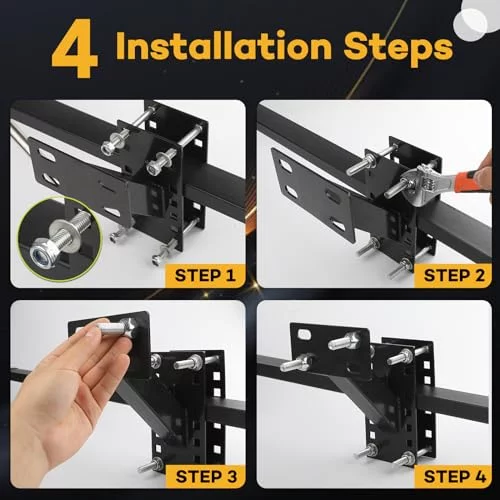 4 Installation Steps

STEP 1

STEP 2

STEP 3

STEP 4