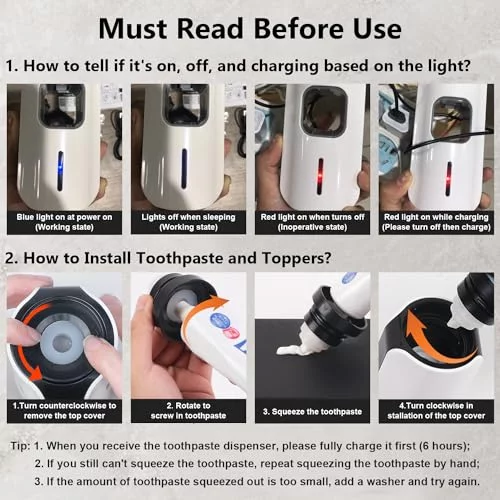 Must Read Before Use

1. How to tell if it's on, off, and charging based on the light?

Blue light on at power on (Working state)

Lights off when sleeping (Working state)

Red light on when turns off (Inoperative state)

Red light on while charging (Please turn off then charge)

2. How to Install Toothpaste and Toppers?

1.Turn counterclockwise to remove the top cover

2. Rotate to screw in toothpaste

3. Squeeze the toothpaste

4.Turn clockwise in stallation of the top cover

Tip: 1. When you receive the toothpaste dispenser, please fully charge it first (6 hours);
2. If you still can't squeeze the toothpaste, repeat squeezing the toothpaste by hand;
3. If the amount of toothpaste squeezed out is too small, add a washer and try again.