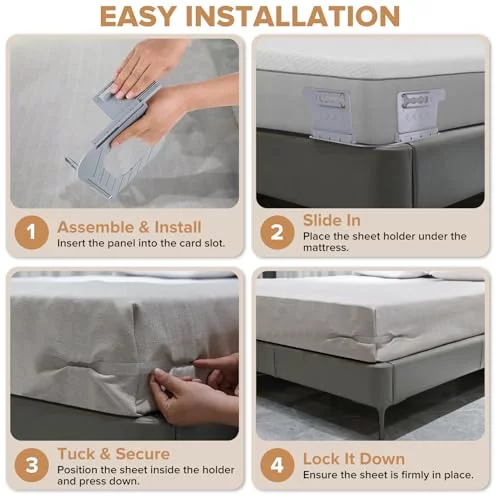 EASY INSTALLATION

1 Assemble & Install
Insert the panel into the card slot.

2 Slide In
Place the sheet holder under the mattress.

3 Tuck & Secure
Position the sheet inside the holder and press down.

4 Lock It Down
Ensure the sheet is firmly in place.