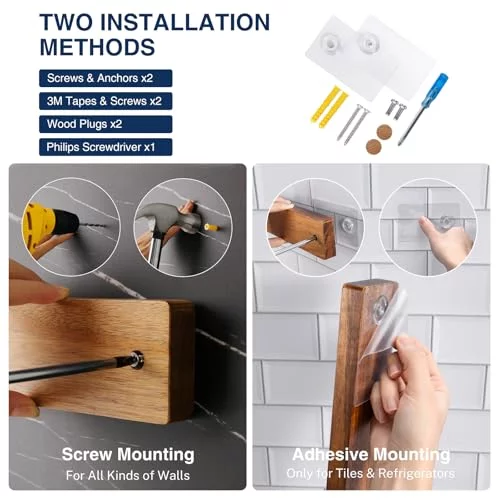 TWO INSTALLATION METHODS

Screws & Anchors x2

3M Tapes & Screws x2

Wood Plugs x2

Philips Screwdriver x1

Screw Mounting
For All Kinds of Walls

Adhesive Mounting
Only for Tiles & Refrigerators