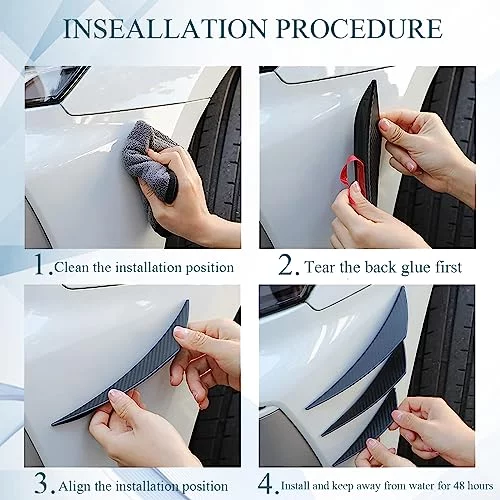 INSEALLATION PROCEDURE

1. Clean the installation position

2. Tear the back glue first

3. Align the installation position

4. Install and keep away from water for 48 hours