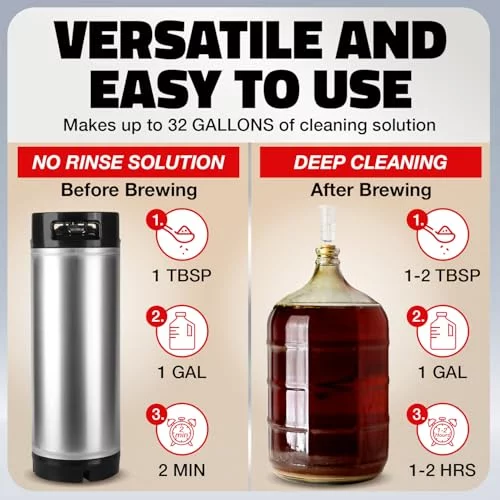 VERSATILE AND EASY TO USE

Makes up to 32 GALLONS of cleaning solution

NO RINSE SOLUTION

Before Brewing

1.

1 TBSP

2.

1 GAL

3.

2 min

2 MIN

DEEP CLEANING

After Brewing

1.

1-2 TBSP

2.

1 GAL

3.

1-2 Hours

1-2 HRS