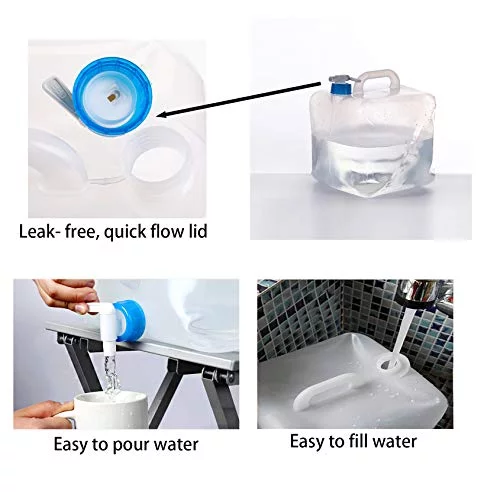 Leak- free, quick flow lid

Easy to pour water

Easy to fill water