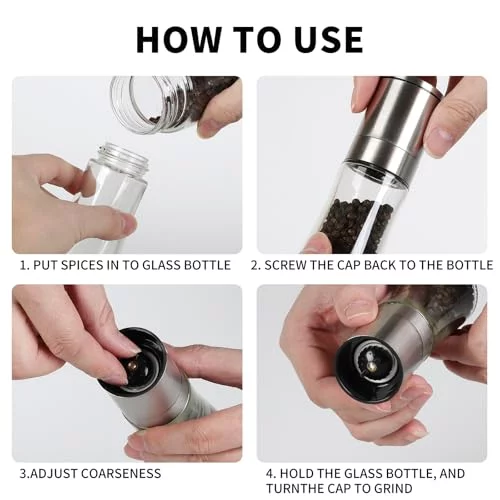 HOW TO USE

1. PUT SPICES IN TO GLASS BOTTLE

2. SCREW THE CAP BACK TO THE BOTTLE

3.ADJUST COARSENESS

4. HOLD THE GLASS BOTTLE, AND TURNTHE CAP TO GRIND