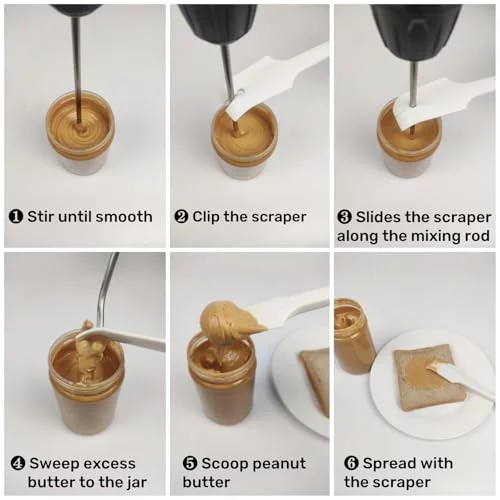 ❶ Stir until smooth

❷ Clip the scraper

❸ Slides the scraper along the mixing rod

❹ Sweep excess butter to the jar

❺ Scoop peanut butter

❻ Spread with the scraper