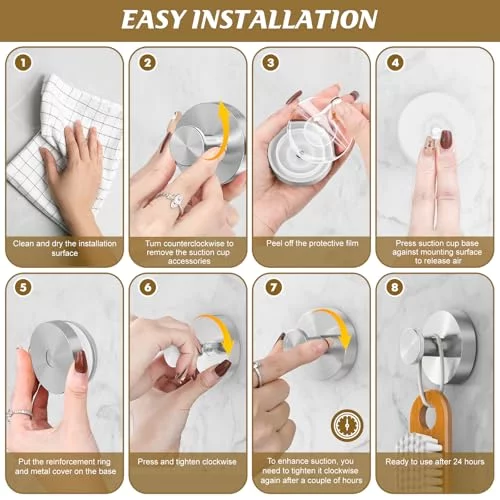 EASY INSTALLATION

1
Clean and dry the installation surface

2
Turn counterclockwise to remove the suction cup accessories

3
Peel off the protective film

4
Press suction cup base against mounting surface to release air

5
Put the reinforcement ring and metal cover on the base

6
Press and tighten clockwise

7
To enhance suction, you need to tighten it clockwise again after a couple of hours

8
Ready to use after 24 hours