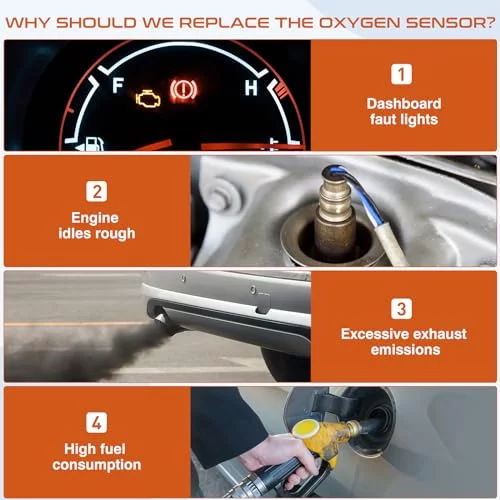 WHY SHOULD WE REPLACE THE OXYGEN SENSOR?

F H

1
Dashboard faut lights

2
Engine idles rough

3
Excessive exhaust emissions

4
High fuel consumption