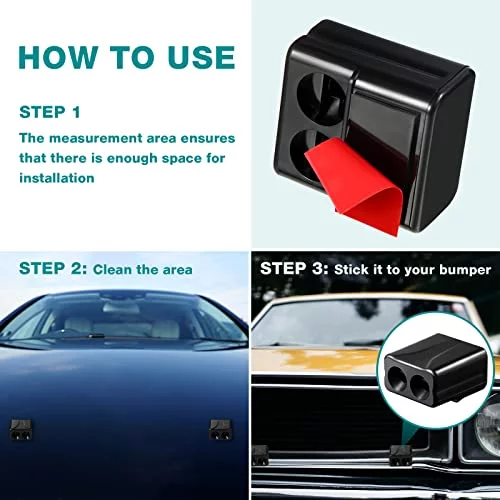 HOW TO USE

STEP 1

The measurement area ensures that there is enough space for installation

STEP 2: Clean the area

STEP 3: Stick it to your bumper