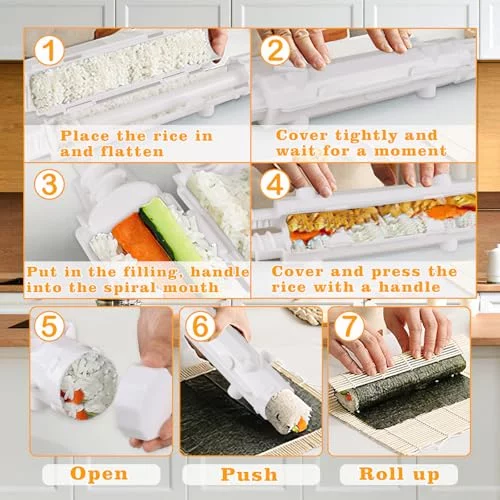 1
Place the rice in and flatten

2
Cover tightly and wait for a moment

3
Put in the filling, handle into the spiral mouth

4
Cover and press the rice with a handle

5
Open

6
Push

7
Roll up