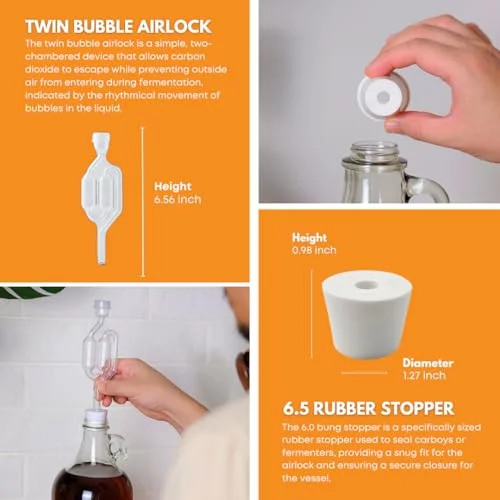 TWIN BUBBLE AIRLOCK

The twin bubble airlock is a simple, two-chambered device that allows carbon dioxide to escape while preventing outside air from entering during fermentation, indicated by the rhythmical movement of bubbles in the liquid.

Height
6.56 inch

Height
0.98 inch

Diameter
1.27 inch

6.5 RUBBER STOPPER

The 6.0 bung stopper is a specifically sized rubber stopper used to seal carboys or fermenters, providing a snug fit for the airlock and ensuring a secure closure for the vessel.