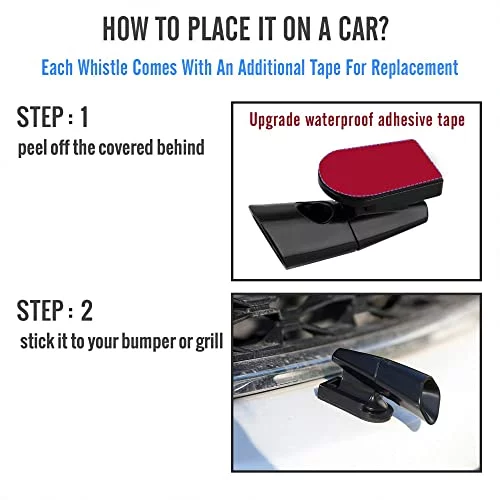 HOW TO PLACE IT ON A CAR?

Each Whistle Comes With An Additional Tape For Replacement

STEP : 1

peel off the covered behind

Upgrade waterproof adhesive tape

STEP : 2

stick it to your bumper or grill