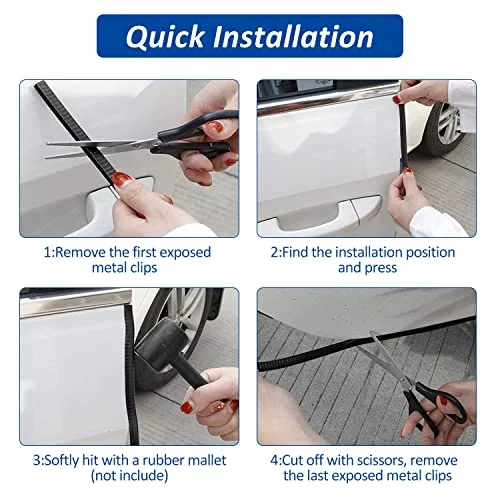 Quick Installation

1:Remove the first exposed metal clips

2:Find the installation position and press

3:Softly hit with a rubber mallet (not include)

4:Cut off with scissors, remove the last exposed metal clips