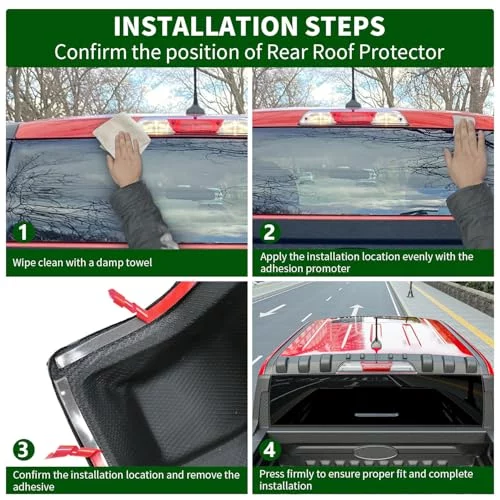 INSTALLATION STEPS
Confirm the position of Rear Roof Protector

1
Wipe clean with a damp towel

2
Apply the installation location evenly with the adhesion promoter

3
Confirm the installation location and remove the adhesive

4
Press firmly to ensure proper fit and complete installation