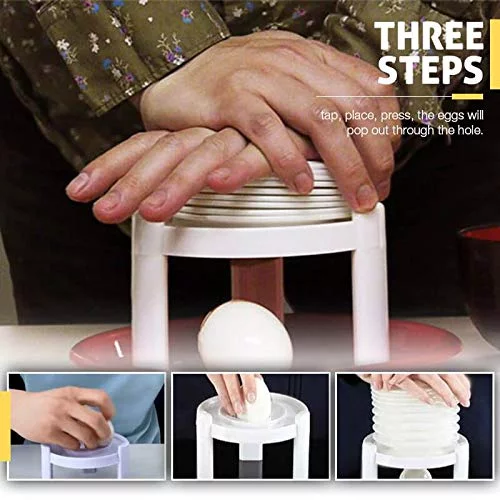 THREE STEPS

tap, place, press, the eggs will pop out through the hole.