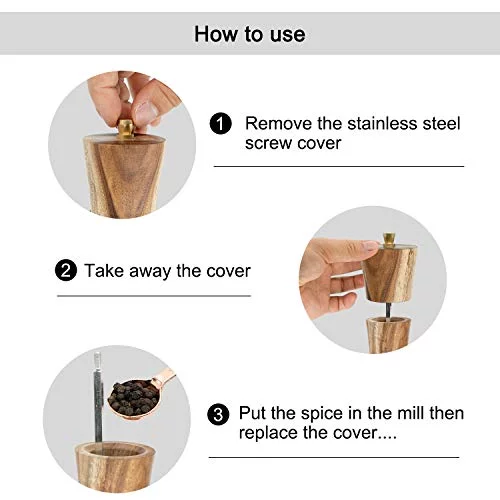 How to use

1 Remove the stainless steel screw cover

2 Take away the cover

3 Put the spice in the mill then replace the cover....