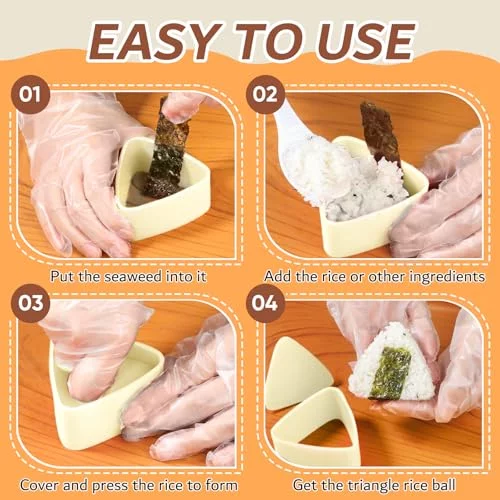 EASY TO USE

01

Put the seaweed into it

02

Add the rice or other ingredients

03

Cover and press the rice to form

04

Get the triangle rice ball