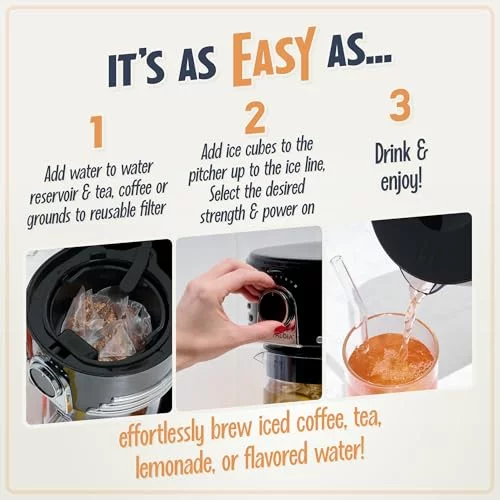 IT'S AS EASY AS...

1

Add water to water reservoir & tea, coffee or grounds to reusable filter

2

Add ice cubes to the pitcher up to the ice line, Select the desired strength & power on

3

Drink & enjoy!

effortlessly brew iced coffee, tea, lemonade, or flavored water!