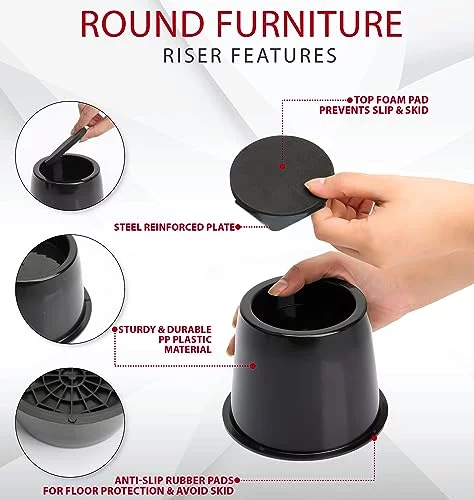 ROUND FURNITURE
RISER FEATURES

TOP FOAM PAD
PREVENTS SLIP & SKID

STEEL REINFORCED PLATE

STURDY & DURABLE
PP PLASTIC
MATERIAL

ANTI-SLIP RUBBER PADS
FOR FLOOR PROTECTION & AVOID SKID