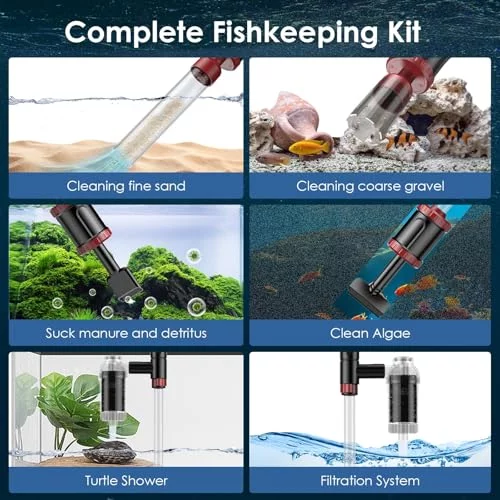 Complete Fishkeeping Kit

Cleaning fine sand

Cleaning coarse gravel

Suck manure and detritus

Clean Algae

Turtle Shower

Filtration System