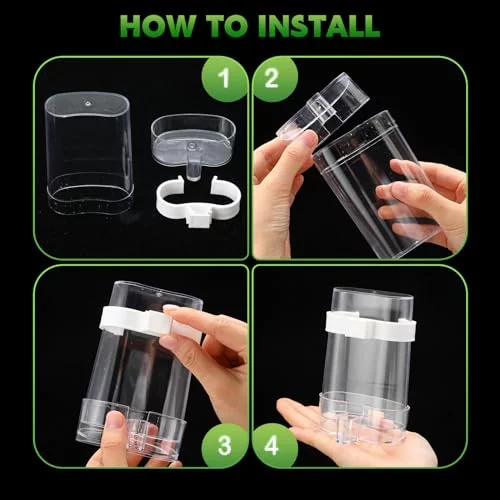 HOW TO INSTALL

1

2

3

4