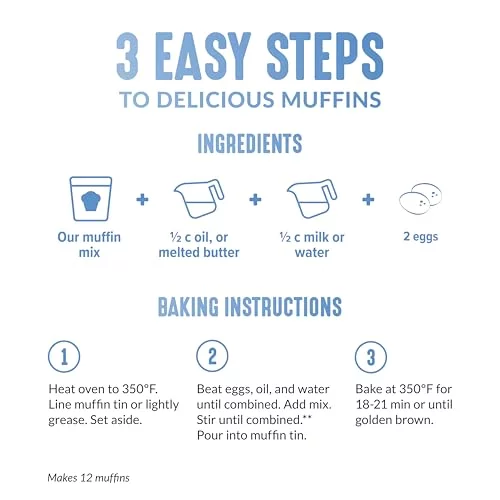 3 EASY STEPS
TO DELICIOUS MUFFINS

INGREDIENTS

Our muffin mix + ½ c oil, or melted butter + ½ c milk or water + 2 eggs

BAKING INSTRUCTIONS

1
Heat oven to 350°F. Line muffin tin or lightly grease. Set aside.

2
Beat eggs, oil, and water until combined. Add mix. Stir until combined.** Pour into muffin tin.

3
Bake at 350°F for 18-21 min or until golden brown.

Makes 12 muffins