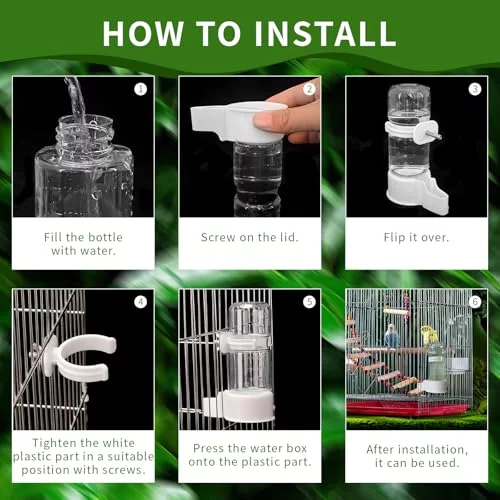 HOW TO INSTALL

1
Fill the bottle with water.

2
Screw on the lid.

3
Flip it over.

4
Tighten the white plastic part in a suitable position with screws.

5
Press the water box onto the plastic part.

6
After installation, it can be used.