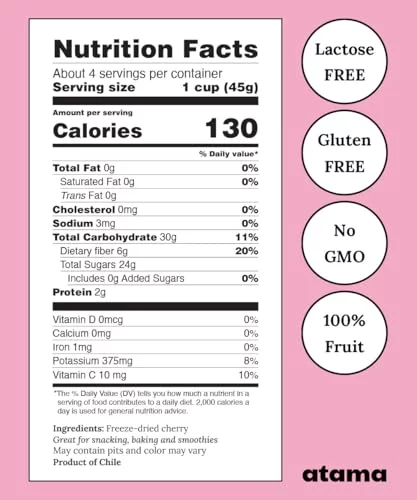 Nutrition Facts

About 4 servings per container
Serving size 1 cup (45g)

Amount per serving
Calories 130

% Daily value*

Total Fat 0g 0%
Saturated Fat 0g 0%
Trans Fat 0g
Cholesterol 0mg 0%
Sodium 3mg 0%
Total Carbohydrate 30g 11%
Dietary fiber 6g 20%
Total Sugars 24g
Includes 0g Added Sugars 0%
Protein 2g

Vitamin D 0mcg 0%
Calcium 0mg 0%
Iron 1mg 0%
Potassium 375mg 8%
Vitamin C 10 mg 10%

*The % Daily Value (DV) tells you how much a nutrient in a serving of food contributes to a daily diet. 2,000 calories a day is used for general nutrition advice.

Ingredients: Freeze-dried cherry
Great for snacking, baking and smoothies
May contain pits and color may vary
Product of Chile

Lactose
FREE

Gluten
FREE

No
GMO

100%
Fruit

atama