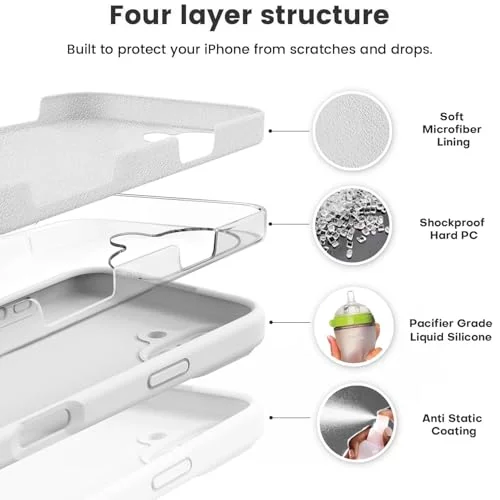 Four layer structure

Built to protect your iPhone from scratches and drops.

Soft Microfiber Lining

Shockproof Hard PC

Pacifier Grade Liquid Silicone

Anti Static Coating