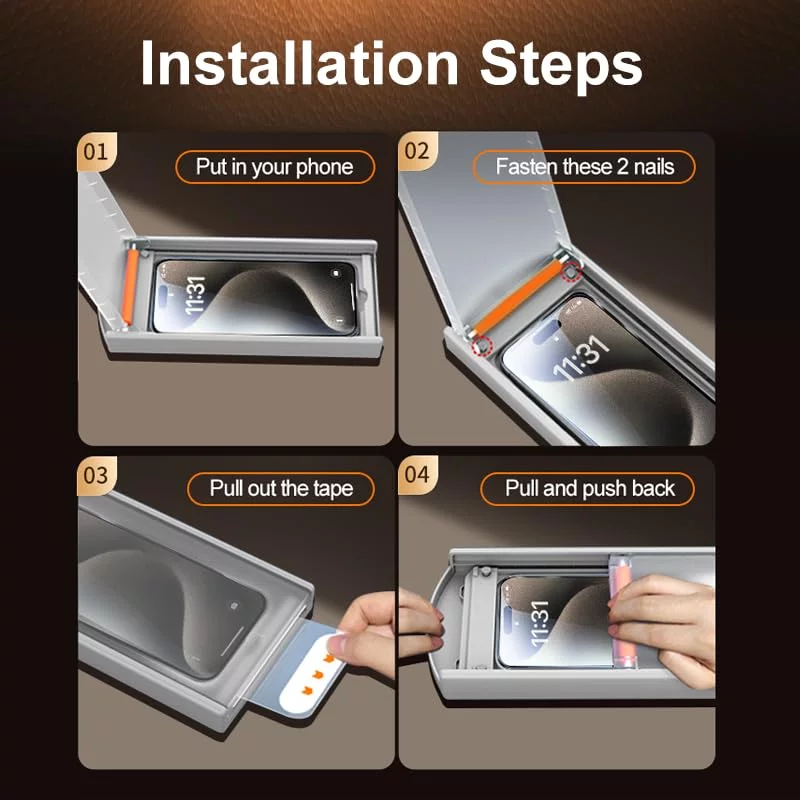 Installation Steps

01

Put in your phone

11:31

02

Fasten these 2 nails

11:31

03

Pull out the tape

04

Pull and push back

11:31