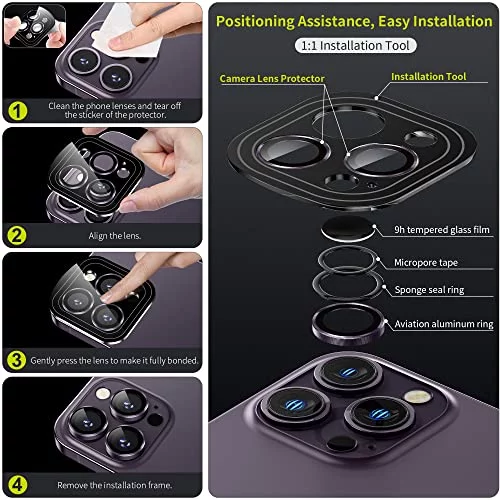 1
Clean the phone lenses and tear off the sticker of the protector.

2
Align the lens.

3
Gently press the lens to make it fully bonded.

4
Remove the installation frame.

Positioning Assistance, Easy Installation

1:1 Installation Tool

Camera Lens Protector

Installation Tool

9h tempered glass film

Micropore tape

Sponge seal ring

Aviation aluminum ring