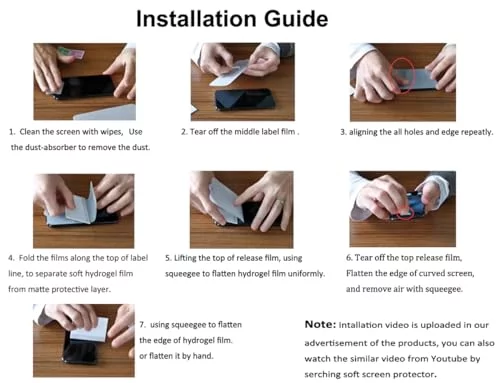 Installation Guide

1. Clean the screen with wipes, Use the dust-absorber to remove the dust.

2. Tear off the middle label film .

3. aligning the all holes and edge repeatly.

4. Fold the films along the top of label line, to separate soft hydrogel film from matte protective layer.

5. Lifting the top of release film, using squeegee to flatten hydrogel film uniformly.

6. Tear off the top release film, Flatten the edge of curved screen, and remove air with squeegee.

7. using squeegee to flatten the edge of hydrogel film. or flatten it by hand.

Note: Intallation video is uploaded in our advertisement of the products, you can also watch the similar video from Youtube by serching soft screen protector.