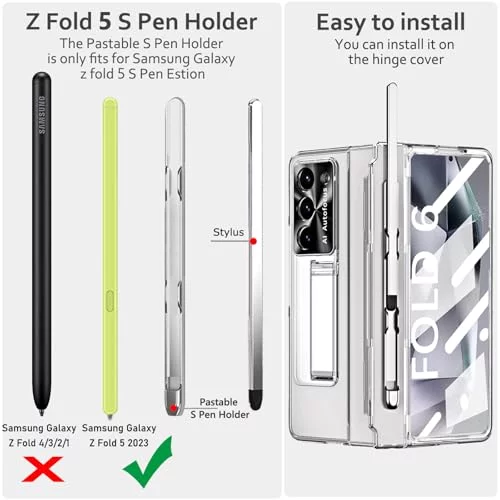 Z Fold 5 S Pen Holder

The Pastable S Pen Holder is only fits for Samsung Galaxy z fold 5 S Pen Estion

SAMSUNG

Stylus

Pastable S Pen Holder

Samsung Galaxy Z Fold 4/3/2/1

Samsung Galaxy Z Fold 5 2023

Easy to install

You can install it on the hinge cover

AI Autofocus

FOLD 6