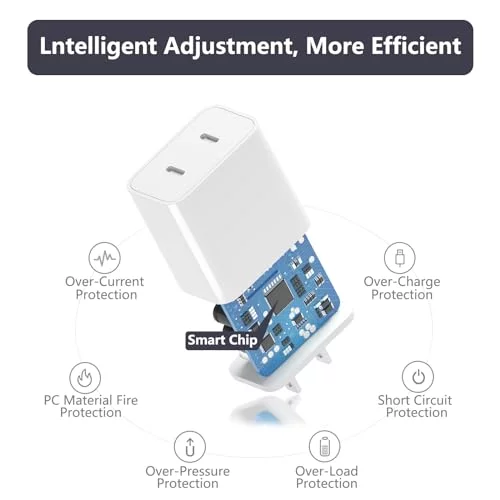 Lntelligent Adjustment, More Efficient

Over-Current Protection

Over-Charge Protection

Smart Chip

PC Material Fire Protection

Short Circuit Protection

Over-Pressure Protection

Over-Load Protection