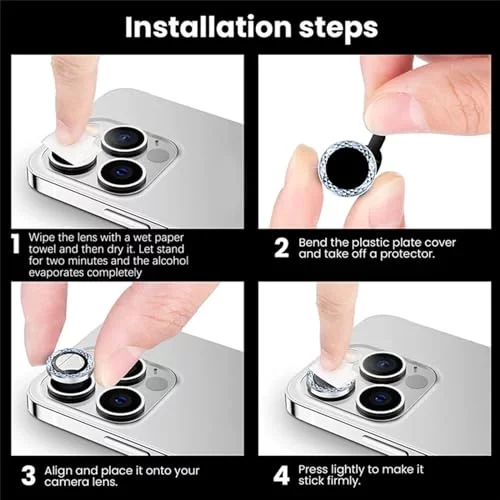 Installation steps

1 Wipe the lens with a wet paper towel and then dry it. Let stand for two minutes and the alcohol evaporates completely

2 Bend the plastic plate cover and take off a protector.

3 Align and place it onto your camera lens.

4 Press lightly to make it stick firmly.