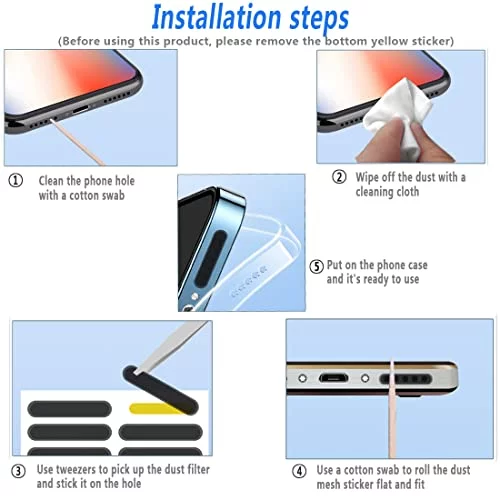 Installation steps

(Before using this product, please remove the bottom yellow sticker)

① Clean the phone hole with a cotton swab

② Wipe off the dust with a cleaning cloth

⑤ Put on the phone case and it's ready to use

③ Use tweezers to pick up the dust filter and stick it on the hole

④ Use a cotton swab to roll the dust mesh sticker flat and fit