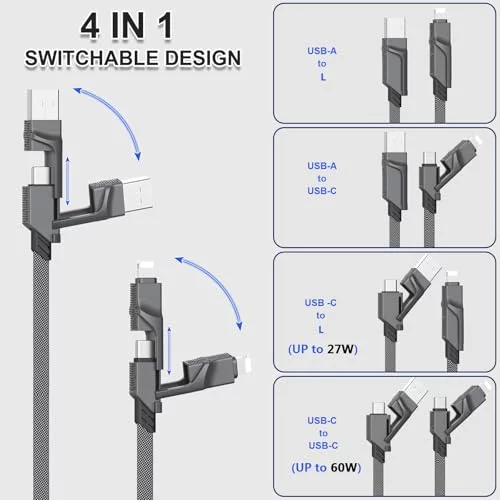 4 IN 1
SWITCHABLE DESIGN

USB-A
to
L

USB-A
to
USB-C

USB -C
to
L
(UP to 27W)

USB-C
to
USB-C
(UP to 60W)