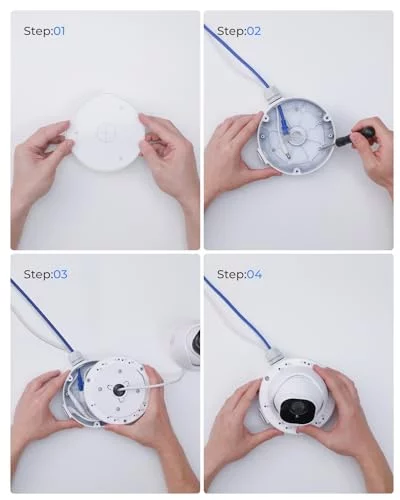 Step:01

Step:02

Step:03

Step:04