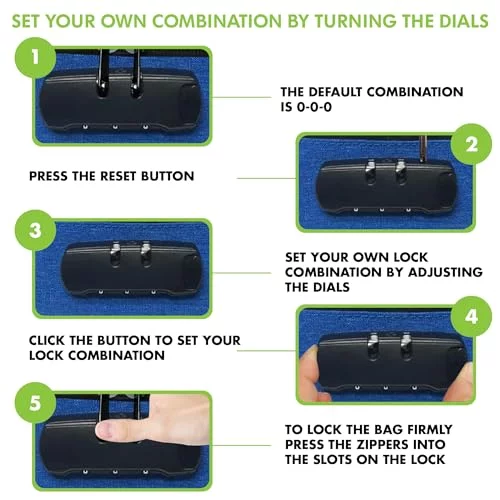 SET YOUR OWN COMBINATION BY TURNING THE DIALS

1

THE DEFAULT COMBINATION IS 0-0-0

2

PRESS THE RESET BUTTON

3

SET YOUR OWN LOCK COMBINATION BY ADJUSTING THE DIALS

4

CLICK THE BUTTON TO SET YOUR LOCK COMBINATION

5

TO LOCK THE BAG FIRMLY PRESS THE ZIPPERS INTO THE SLOTS ON THE LOCK