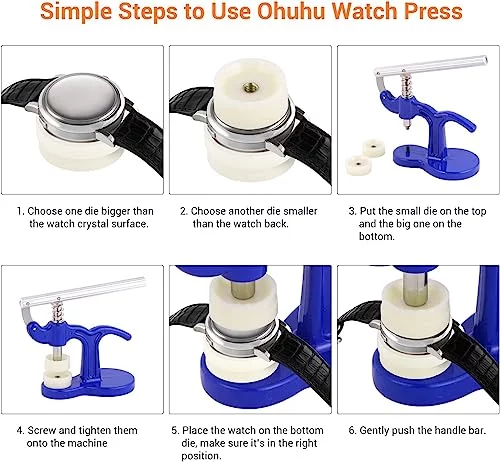 Simple Steps to Use Ohuhu Watch Press

1. Choose one die bigger than the watch crystal surface.

2. Choose another die smaller than the watch back.

3. Put the small die on the top and the big one on the bottom.

4. Screw and tighten them onto the machine

5. Place the watch on the bottom die, make sure it's in the right position.

6. Gently push the handle bar.