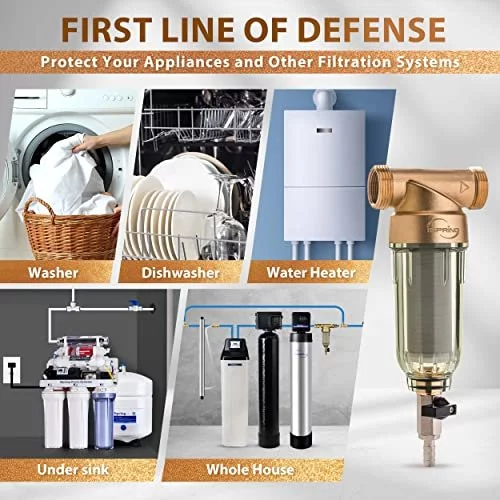 FIRST LINE OF DEFENSE

Protect Your Appliances and Other Filtration Systems

Washer

Dishwasher

Water Heater

Under sink

Whole House

iSPRING