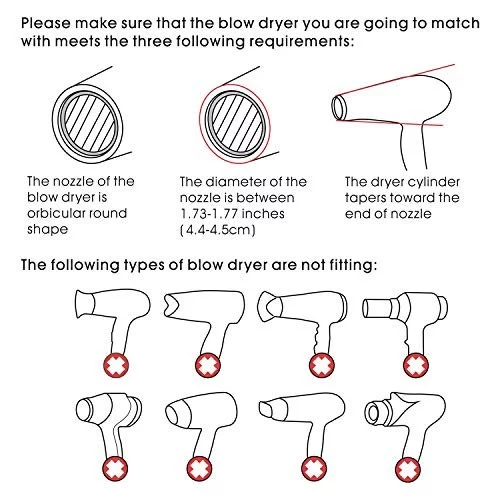 Please make sure that the blow dryer you are going to match with meets the three following requirements:

The nozzle of the blow dryer is orbicular round shape

The diameter of the nozzle is between 1.73-1.77 inches (4.4-4.5cm)

The dryer cylinder tapers toward the end of nozzle

The following types of blow dryer are not fitting: